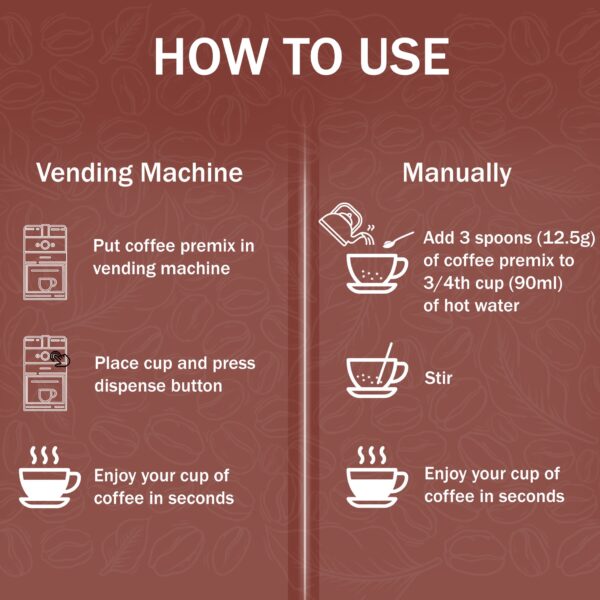 HOW TO USE

Vending Machine

Put coffee premix in vending machine

Place cup and press dispense button

Enjoy your cup of coffee in seconds

Manually

Add 3 spoons (12.5g) of coffee premix to 3/4th cup (90ml) of hot water

Stir

Enjoy your cup of coffee in seconds