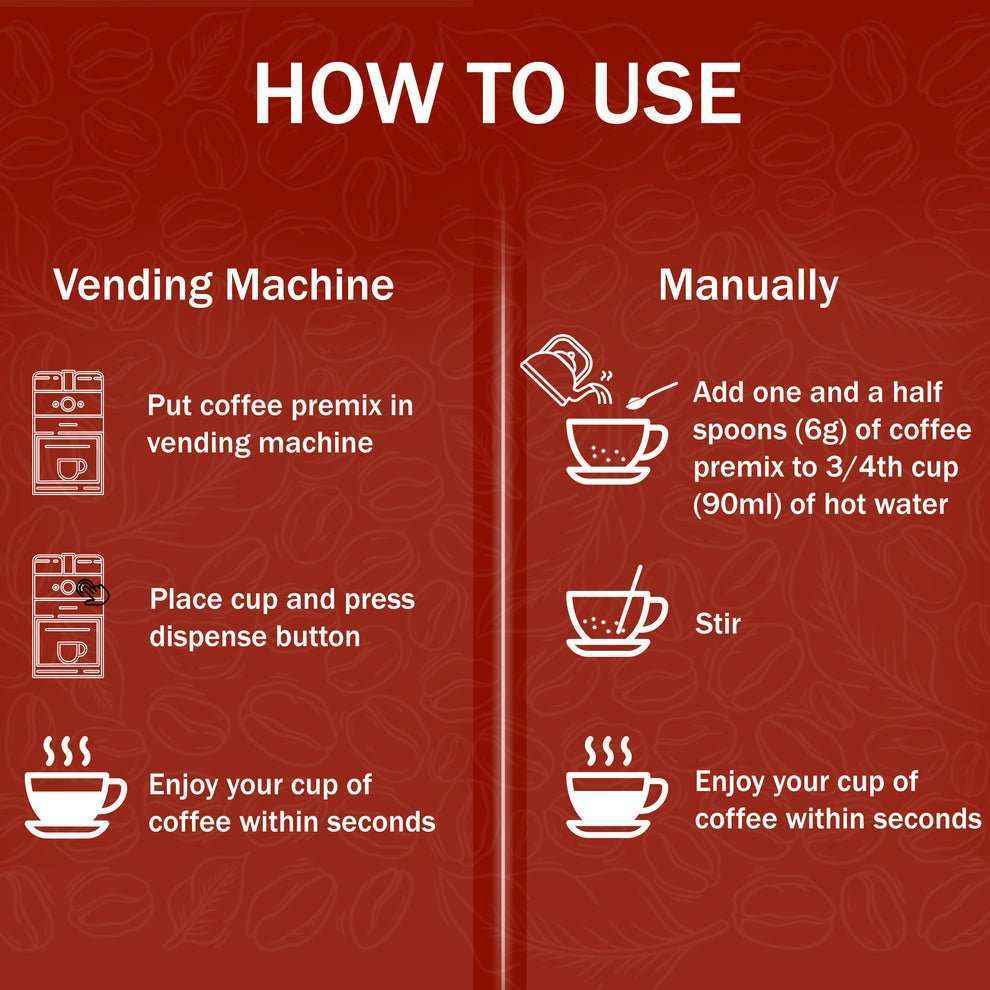 HOW TO USE

Vending Machine

Put coffee premix in vending machine

Place cup and press dispense button

Enjoy your cup of coffee within seconds

Manually

Add one and a half spoons (6g) of coffee premix to 3/4th cup (90ml) of hot water

Stir

Enjoy your cup of coffee within seconds