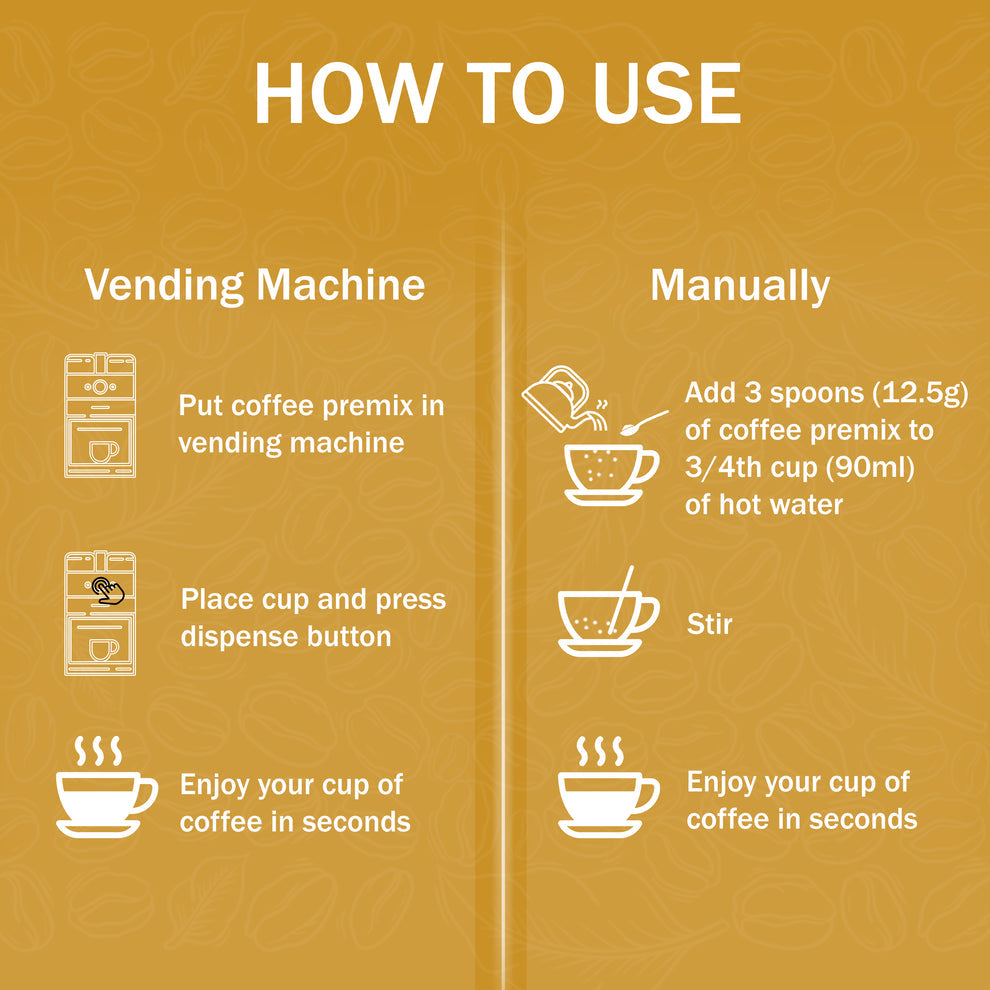 HOW TO USE

Vending Machine

Put coffee premix in vending machine

Place cup and press dispense button

Enjoy your cup of coffee in seconds

Manually

Add 3 spoons (12.5g) of coffee premix to 3/4th cup (90ml) of hot water

Stir

Enjoy your cup of coffee in seconds