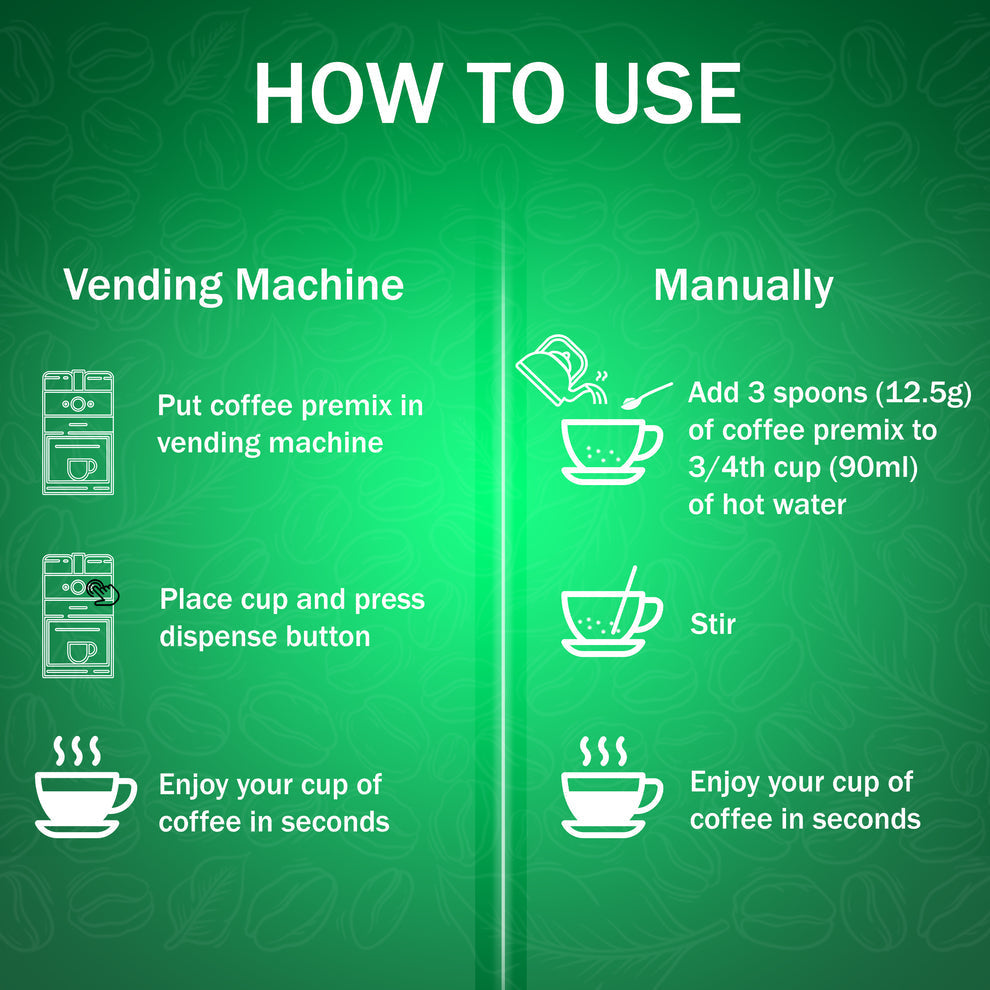 HOW TO USE

Vending Machine

Put coffee premix in vending machine

Place cup and press dispense button

Enjoy your cup of coffee in seconds

Manually

Add 3 spoons (12.5g) of coffee premix to 3/4th cup (90ml) of hot water

Stir

Enjoy your cup of coffee in seconds