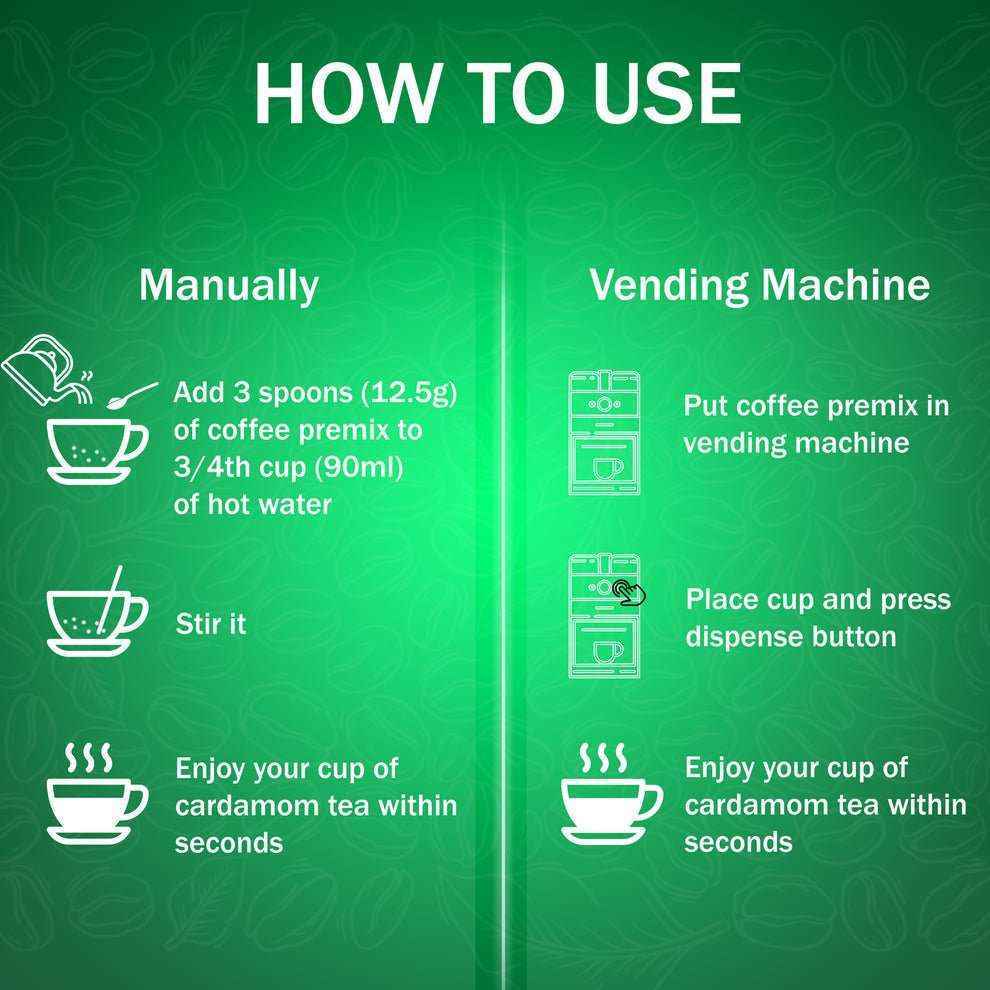 HOW TO USE

Manually

Add 3 spoons (12.5g) of coffee premix to 3/4th cup (90ml) of hot water

Stir it

Enjoy your cup of cardamom tea within seconds

Vending Machine

Put coffee premix in vending machine

Place cup and press dispense button

Enjoy your cup of cardamom tea within seconds