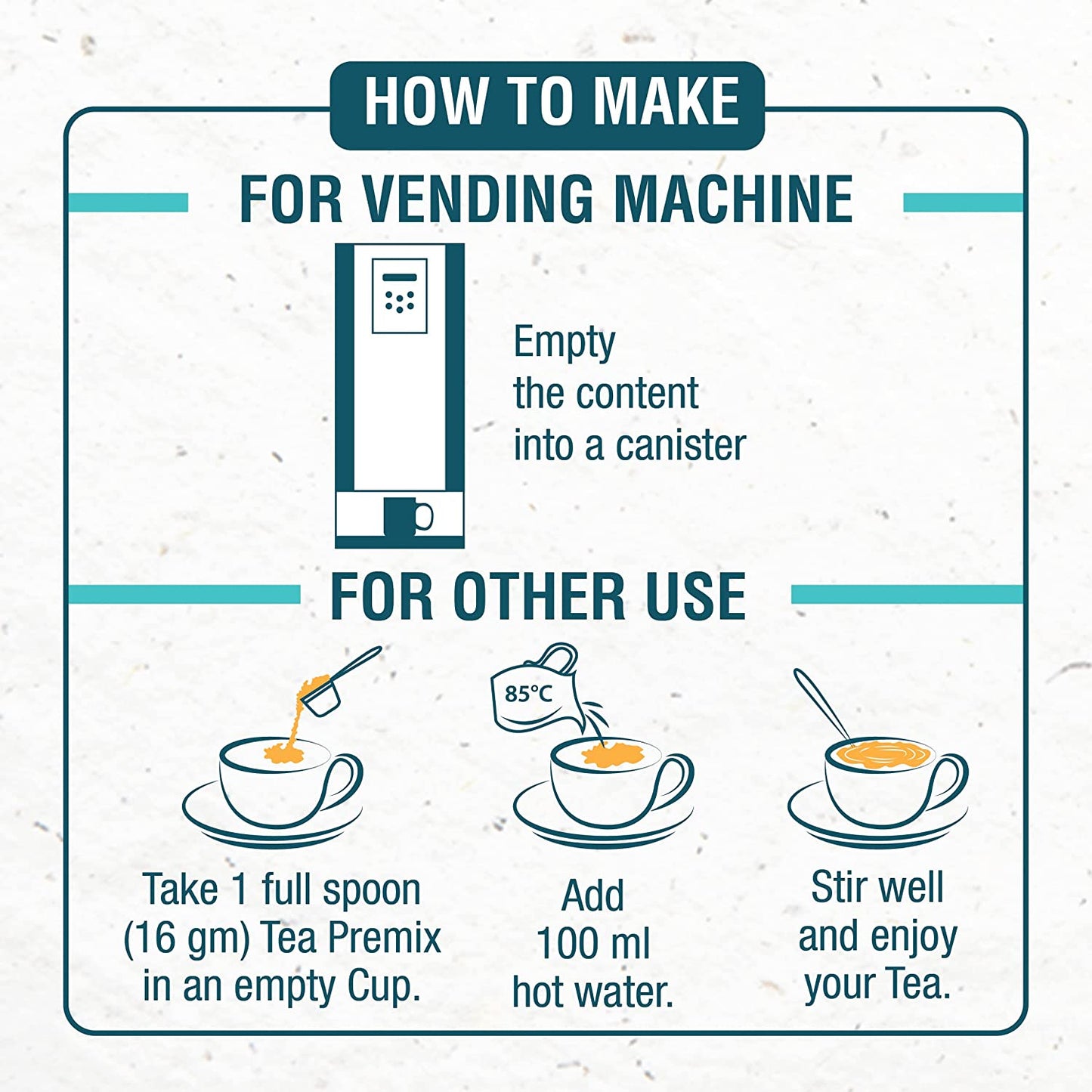 HOW TO MAKE

FOR VENDING MACHINE

Empty the content into a canister

FOR OTHER USE

85°C

Take 1 full spoon (16 gm) Tea Premix in an empty Cup.

Add 100 ml hot water.

Stir well and enjoy your Tea.