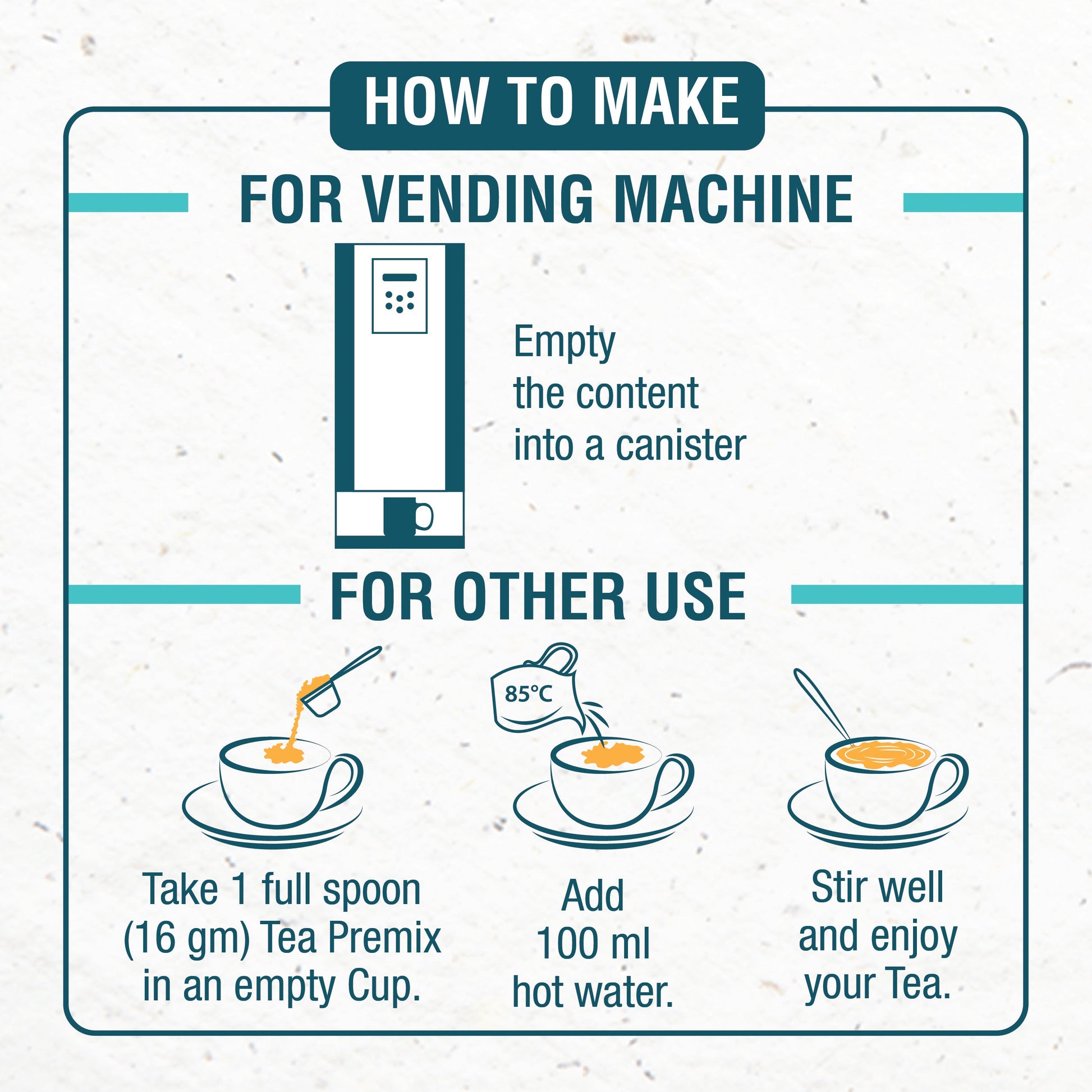 HOW TO MAKE

FOR VENDING MACHINE

Empty the content into a canister

FOR OTHER USE

85°C

Take 1 full spoon (16 gm) Tea Premix in an empty Cup.

Add 100 ml hot water.

Stir well and enjoy your Tea.